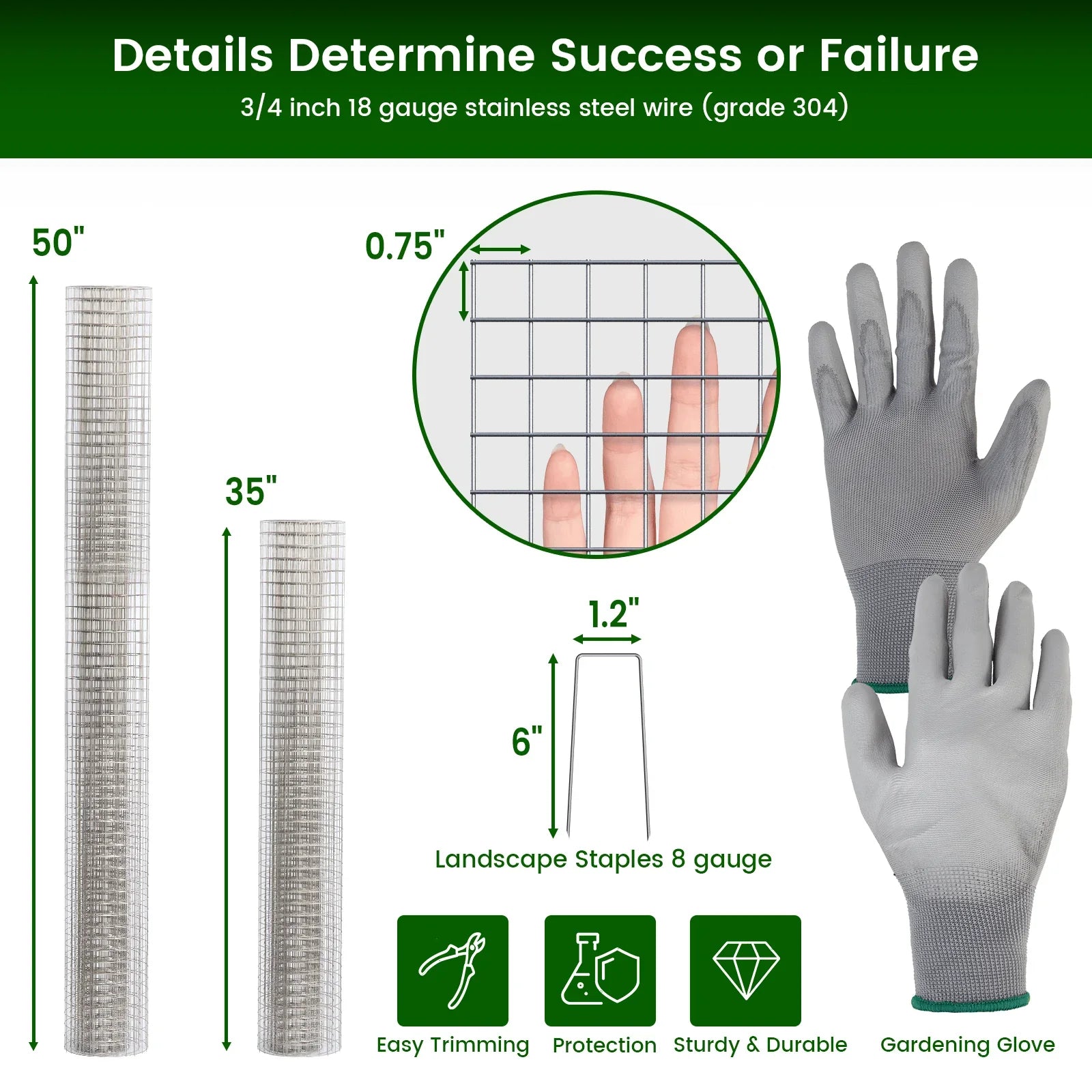 Details Determine Success or Failure

3/4 inch 18 gauge stainless steel wire (grade 304)

50"

35"

0.75"

1.2"

6"

Landscape Staples 8 gauge

Easy Trimming

Protection

Sturdy & Durable

Gardening Glove